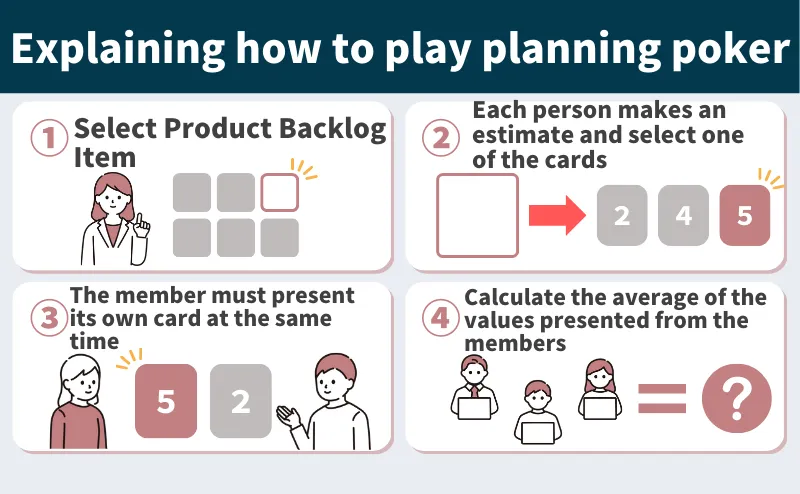 Explaining how to play planning poker

1 Select Product Backlog Item

2 Each person makes an estimate and select one of the cards

2 4 5

3 The member must present its own card at the same time

5 2

4 Calculate the average of the values presented from the members

= ?